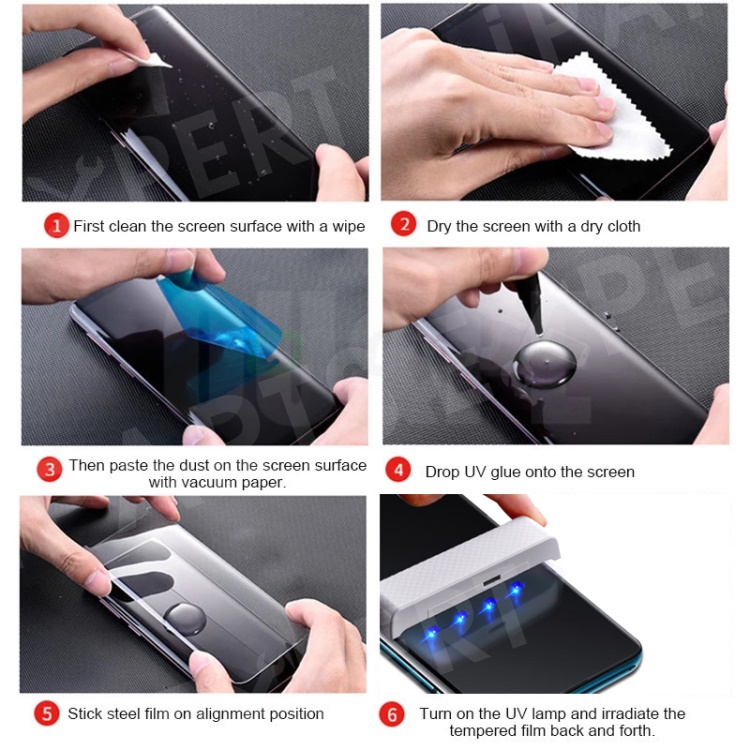 1 First clean the screen surface with a wipe

2 Dry the screen with a dry cloth

3 Then paste the dust on the screen surface with vacuum paper.

4 Drop UV glue onto the screen

5 Stick steel film on alignment position

6 Turn on the UV lamp and irradiate the tempered film back and forth.