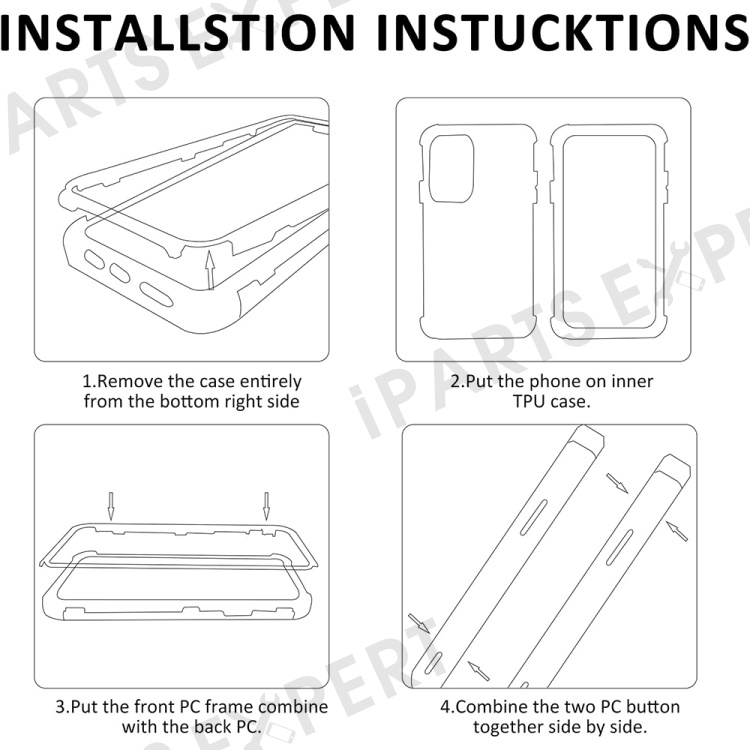 INSTALLSTION INSTUCKTIONS

1.Remove the case entirely from the bottom right side

2.Put the phone on inner TPU case.

3.Put the front PC frame combine with the back PC.

4.Combine the two PC button together side by side.

iPARTS EXPERT