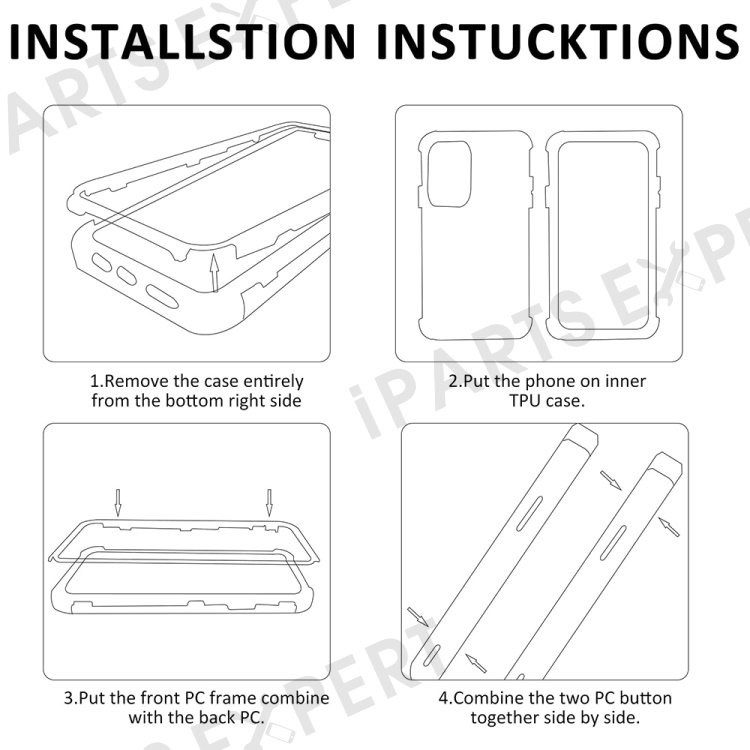 INSTALLSTION INSTUCKTIONS

1.Remove the case entirely from the bottom right side

2.Put the phone on inner TPU case.

3.Put the front PC frame combine with the back PC.

4.Combine the two PC button together side by side.

iPARTS EXPERT