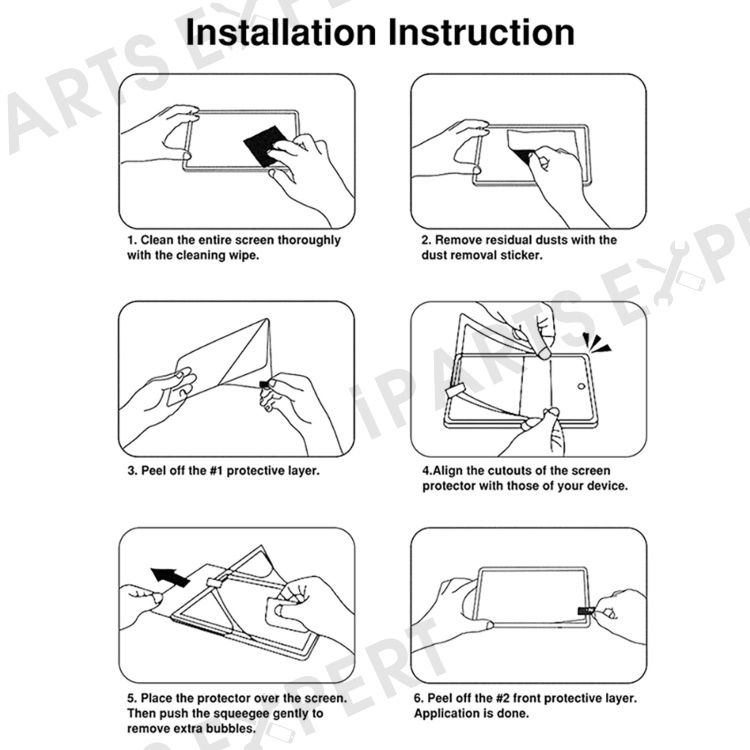 Installation Instruction

1. Clean the entire screen thoroughly with the cleaning wipe.

2. Remove residual dusts with the dust removal sticker.

3. Peel off the #1 protective layer.

4.Align the cutouts of the screen protector with those of your device.

5. Place the protector over the screen. Then push the squeegee gently to remove extra bubbles.

6. Peel off the #2 front protective layer. Application is done.

iPARTS EXPERT