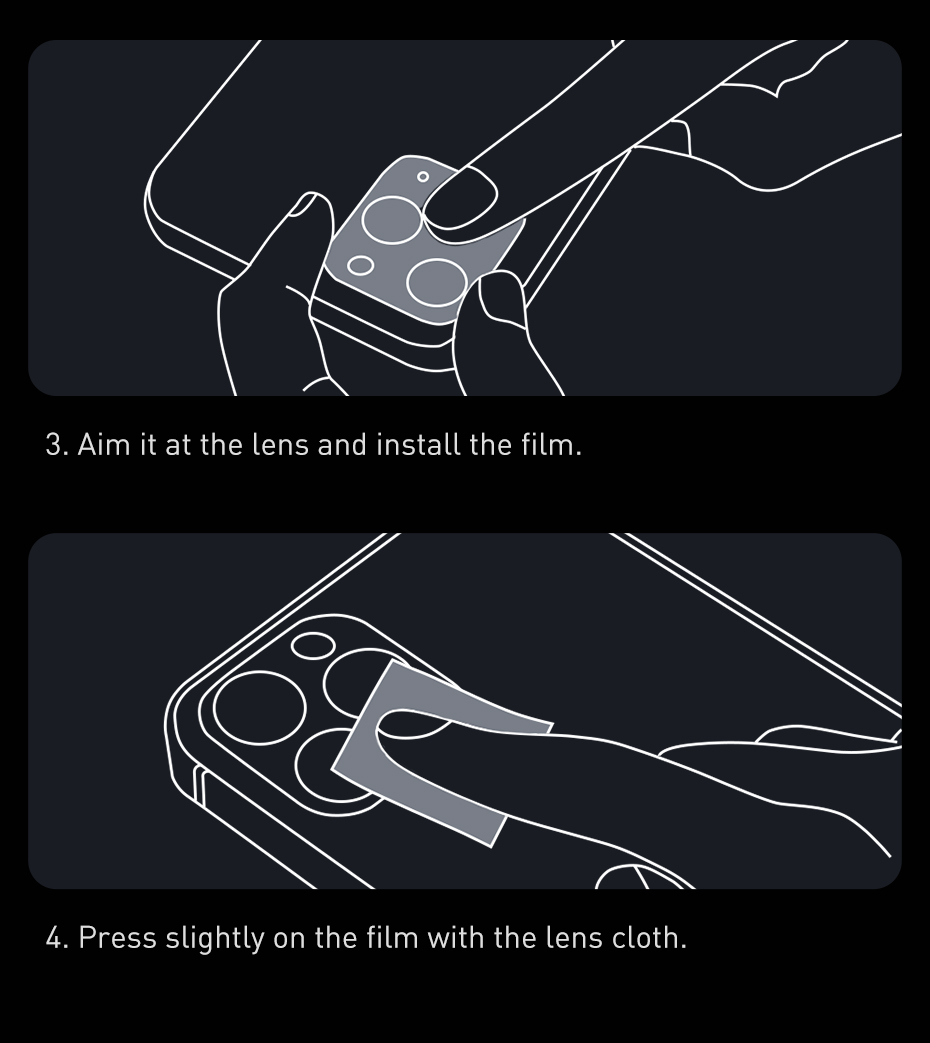 3. Aim it at the lens and install the film.

4. Press slightly on the film with the lens cloth.