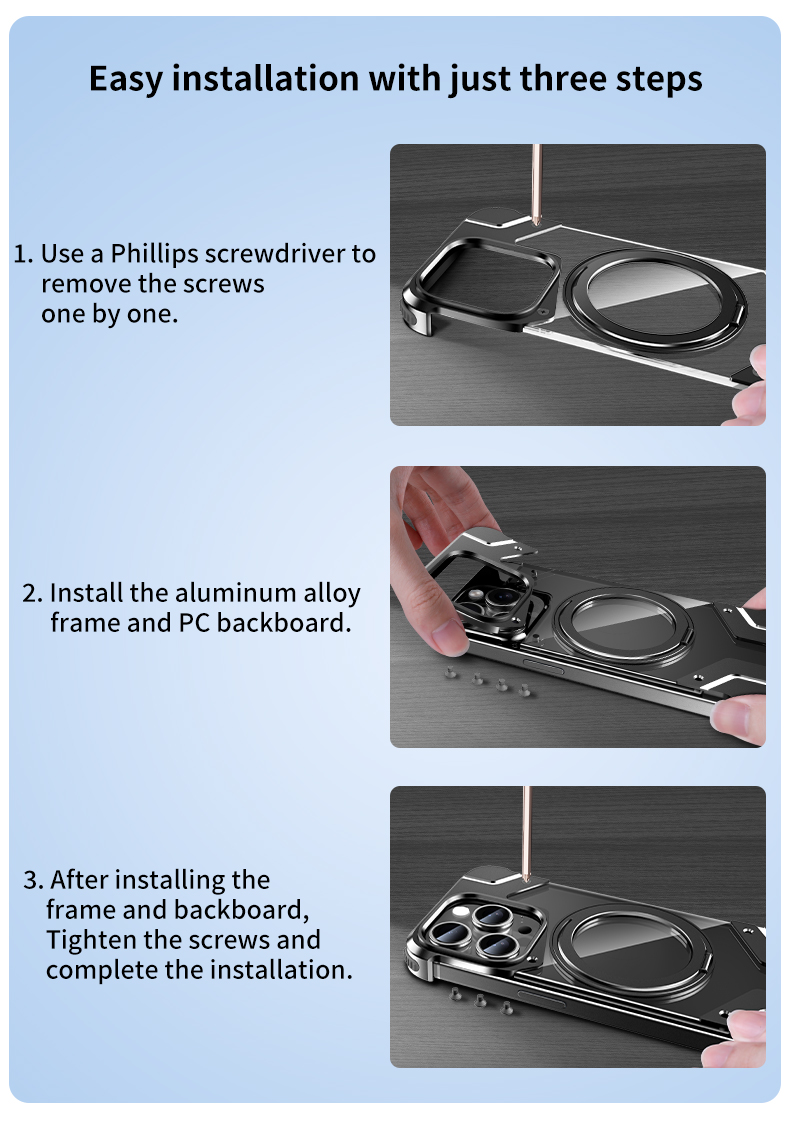 Easy installation with just three steps

1. Use a Phillips screwdriver to remove the screws one by one.

2. Install the aluminum alloy frame and PC backboard.

3. After installing the frame and backboard, Tighten the screws and complete the installation.