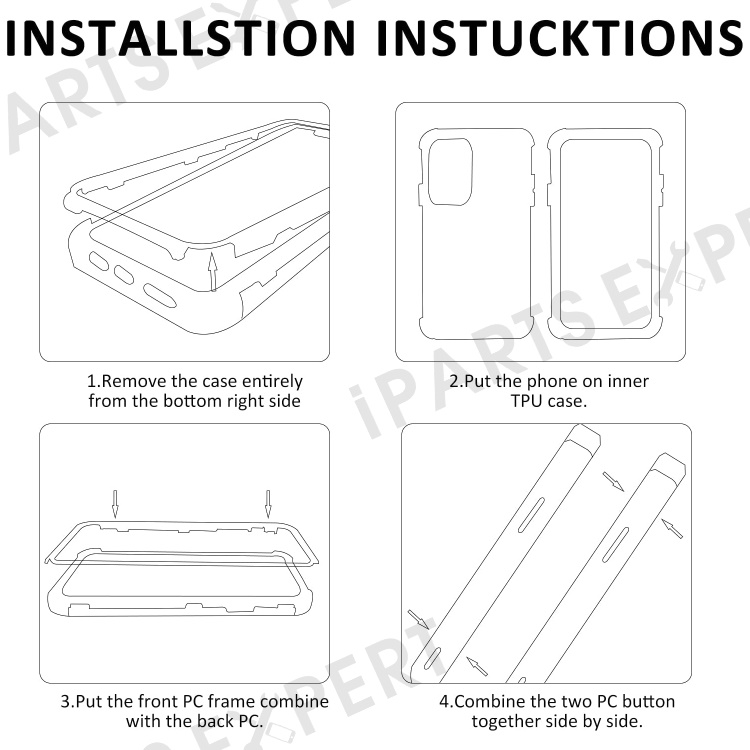 INSTALLSTION INSTUCKTIONS

1.Remove the case entirely from the bottom right side

2.Put the phone on inner TPU case.

3.Put the front PC frame combine with the back PC.

4.Combine the two PC button together side by side.

iPARTS EXPERT