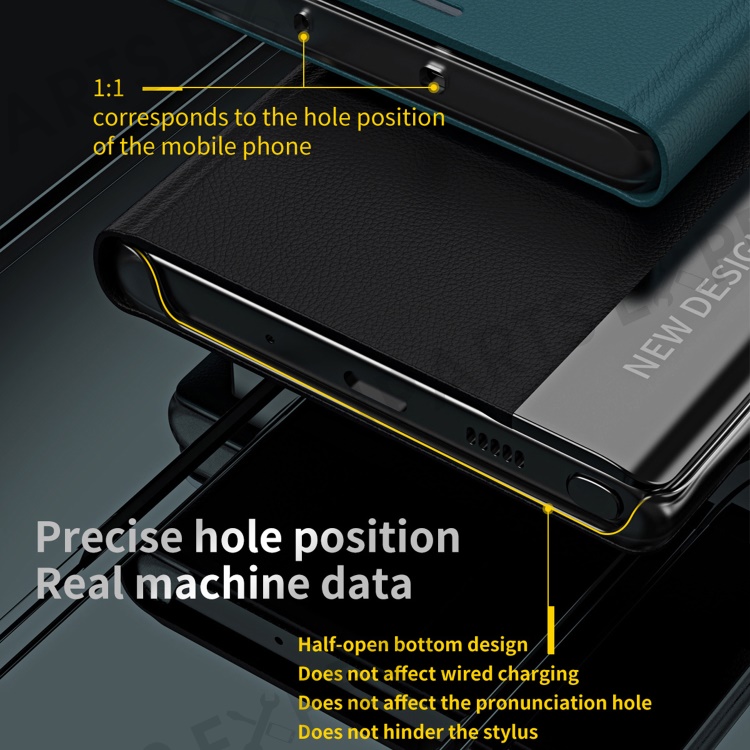 1:1
corresponds to the hole position of the mobile phone

NEW DESIG

Precise hole position
Real machine data

Half-open bottom design
Does not affect wired charging
Does not affect the pronunciation hole
Does not hinder the stylus