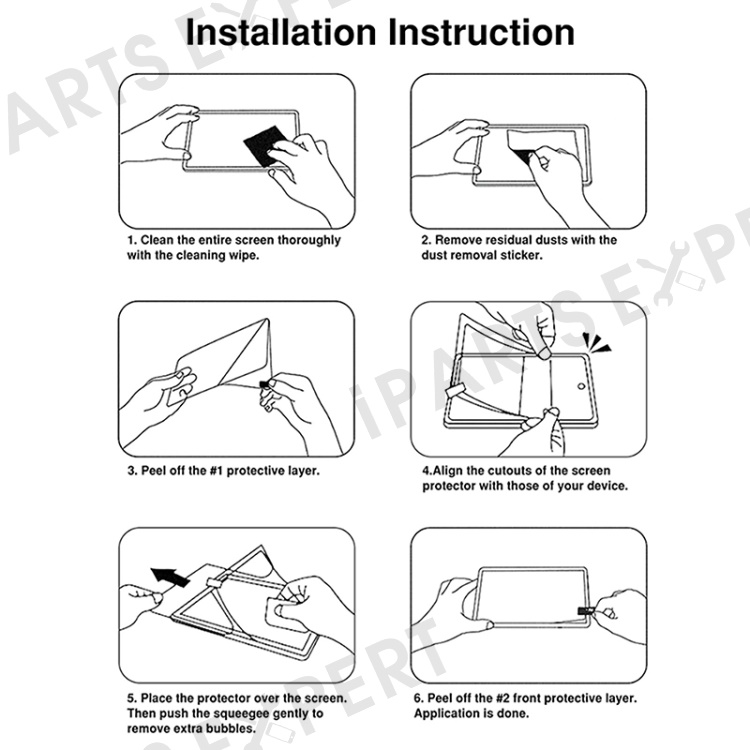 Installation Instruction

1. Clean the entire screen thoroughly with the cleaning wipe.

2. Remove residual dusts with the dust removal sticker.

3. Peel off the #1 protective layer.

4.Align the cutouts of the screen protector with those of your device.

5. Place the protector over the screen. Then push the squeegee gently to remove extra bubbles.

6. Peel off the #2 front protective layer. Application is done.

iPARTS EXPERT