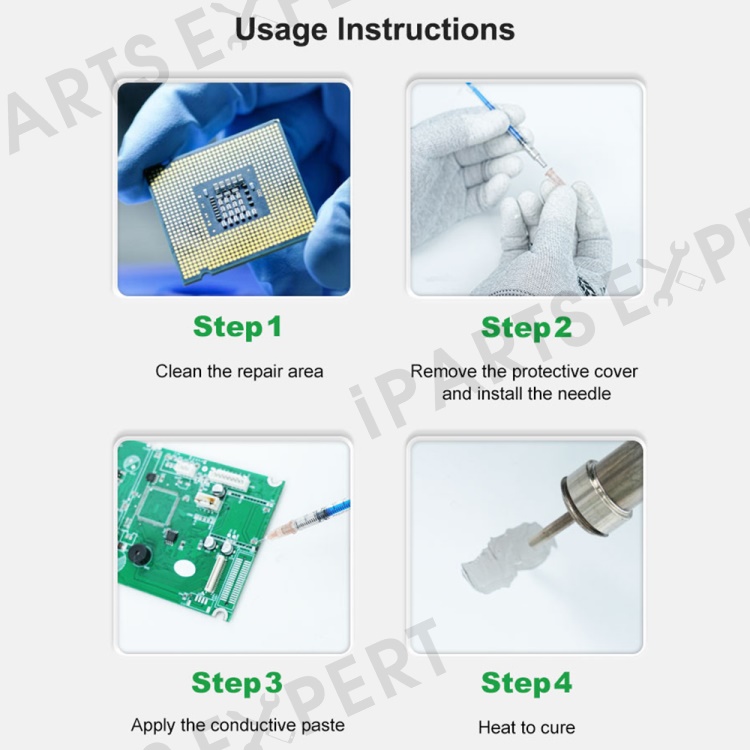 Usage Instructions

Step 1

Clean the repair area

Step 2

Remove the protective cover and install the needle

Step 3

Apply the conductive paste

Step 4

Heat to cure

iPARTS EXPERT