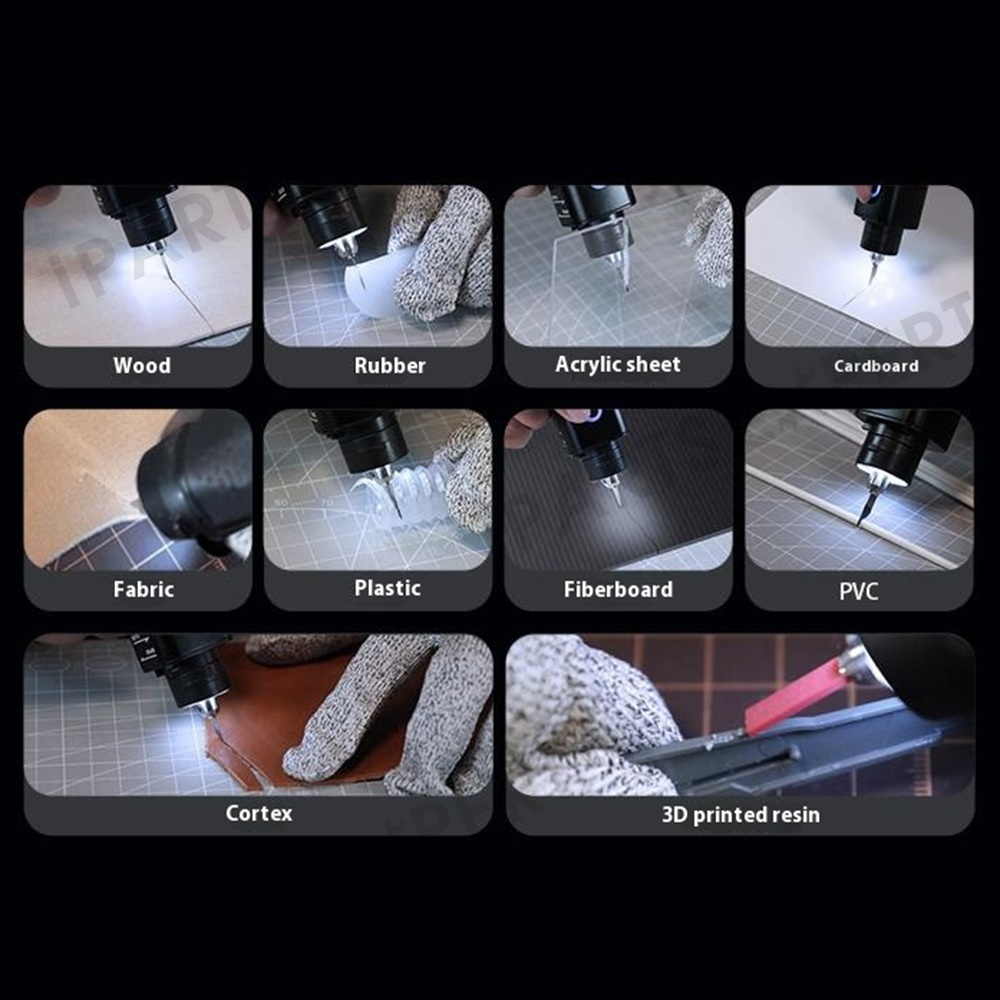 Wood

Rubber

Acrylic sheet

Cardboard

Fabric

Plastic

Fiberboard

PVC

Cortex

3D printed resin