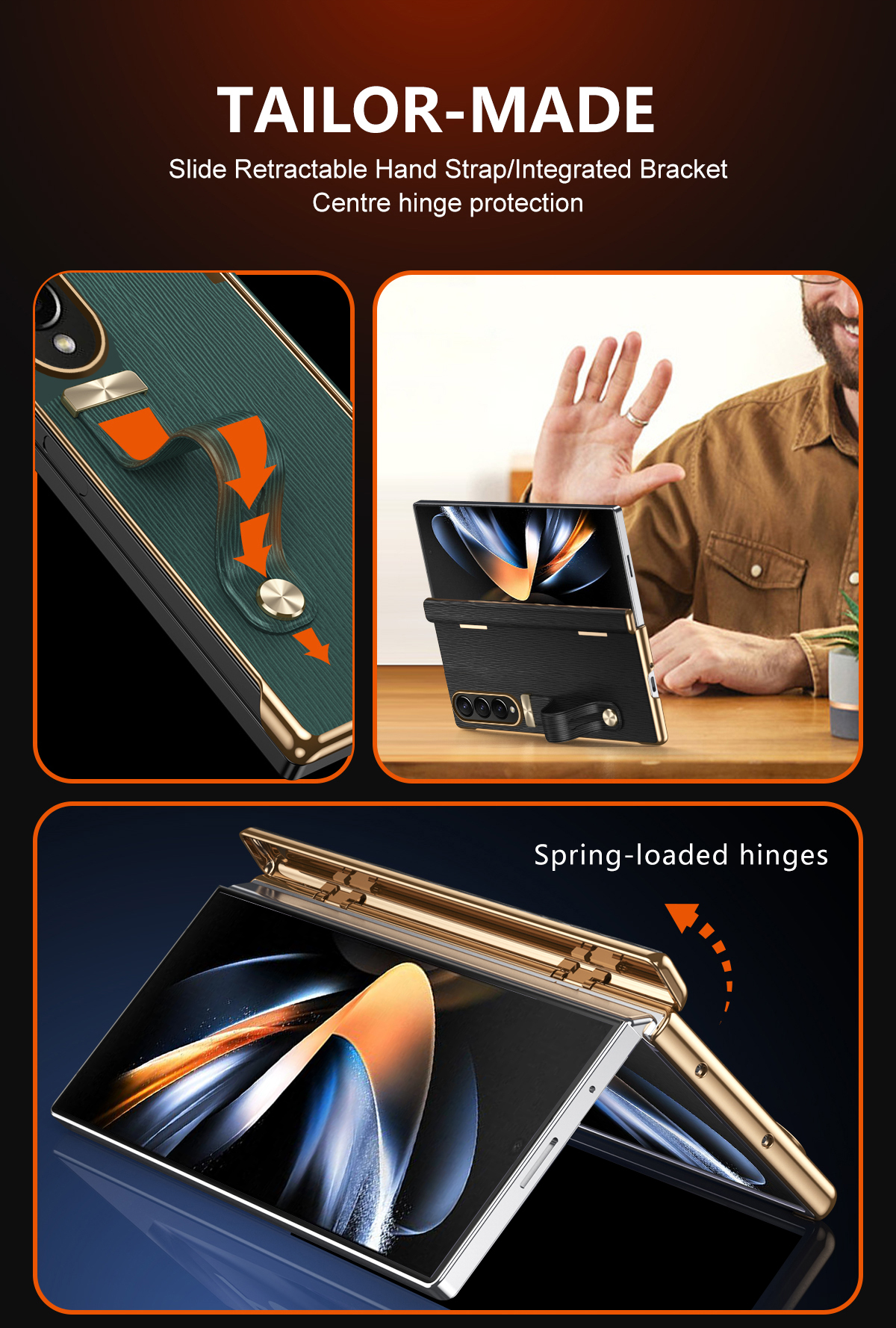 TAILOR-MADE

Slide Retractable Hand Strap/Integrated Bracket
Centre hinge protection

Spring-loaded hinges