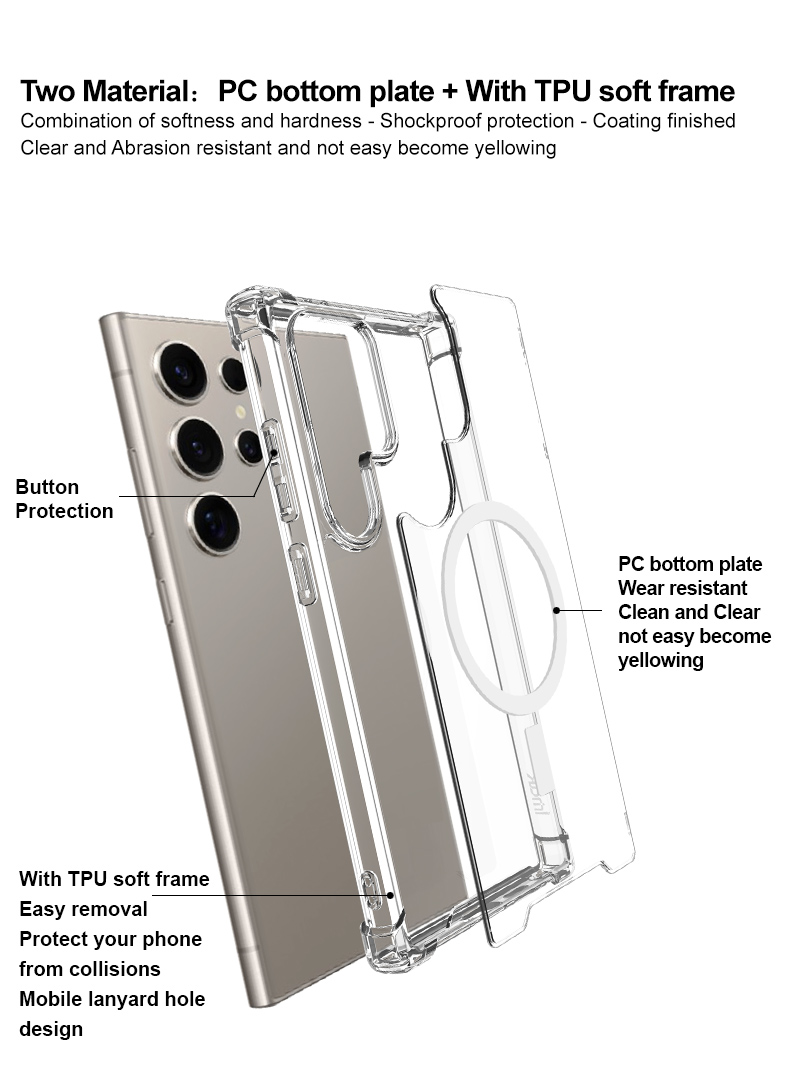 Two Material： PC bottom plate + With TPU soft frame
Combination of softness and hardness - Shockproof protection - Coating finished
Clear and Abrasion resistant and not easy become yellowing

Button
Protection

PC bottom plate
Wear resistant
Clean and Clear
not easy become
yellowing

imak

With TPU soft frame
Easy removal
Protect your phone
from collisions
Mobile lanyard hole
design