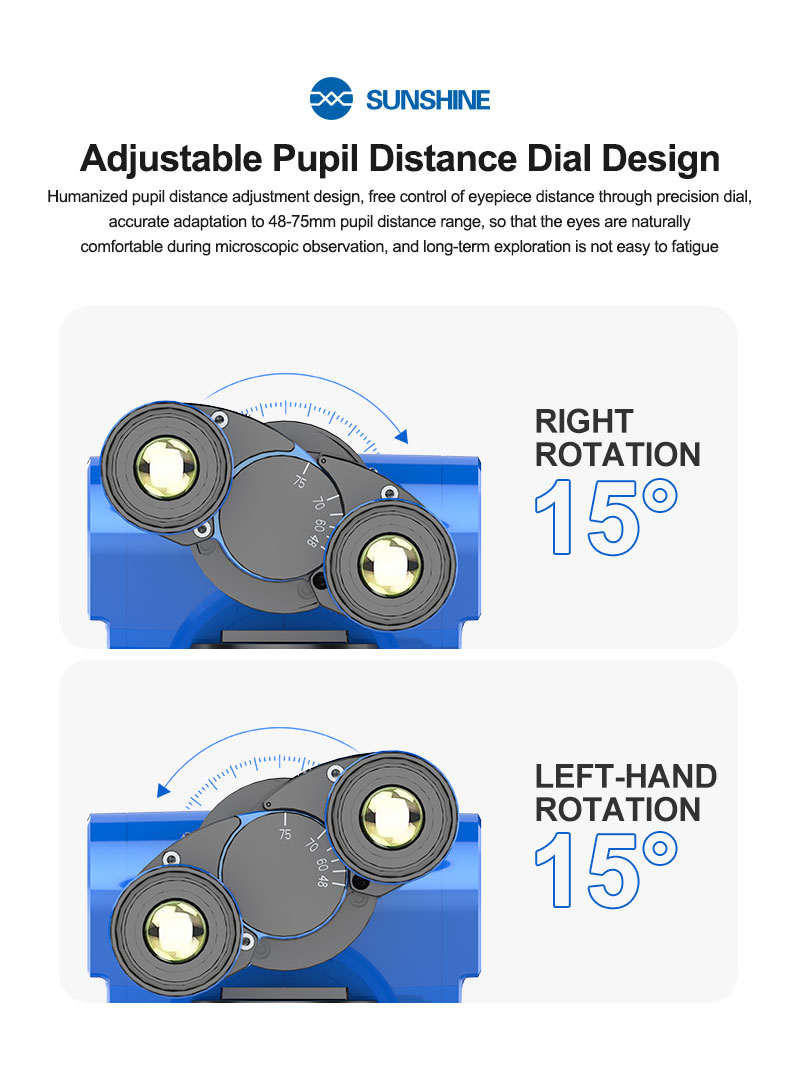 SUNSHINE

Adjustable Pupil Distance Dial Design

Humanized pupil distance adjustment design, free control of eyepiece distance through precision dial, accurate adaptation to 48-75mm pupil distance range, so that the eyes are naturally comfortable during microscopic observation, and long-term exploration is not easy to fatigue

75
70
60
48

RIGHT ROTATION
15°

75
70
60
48

LEFT-HAND ROTATION
15°