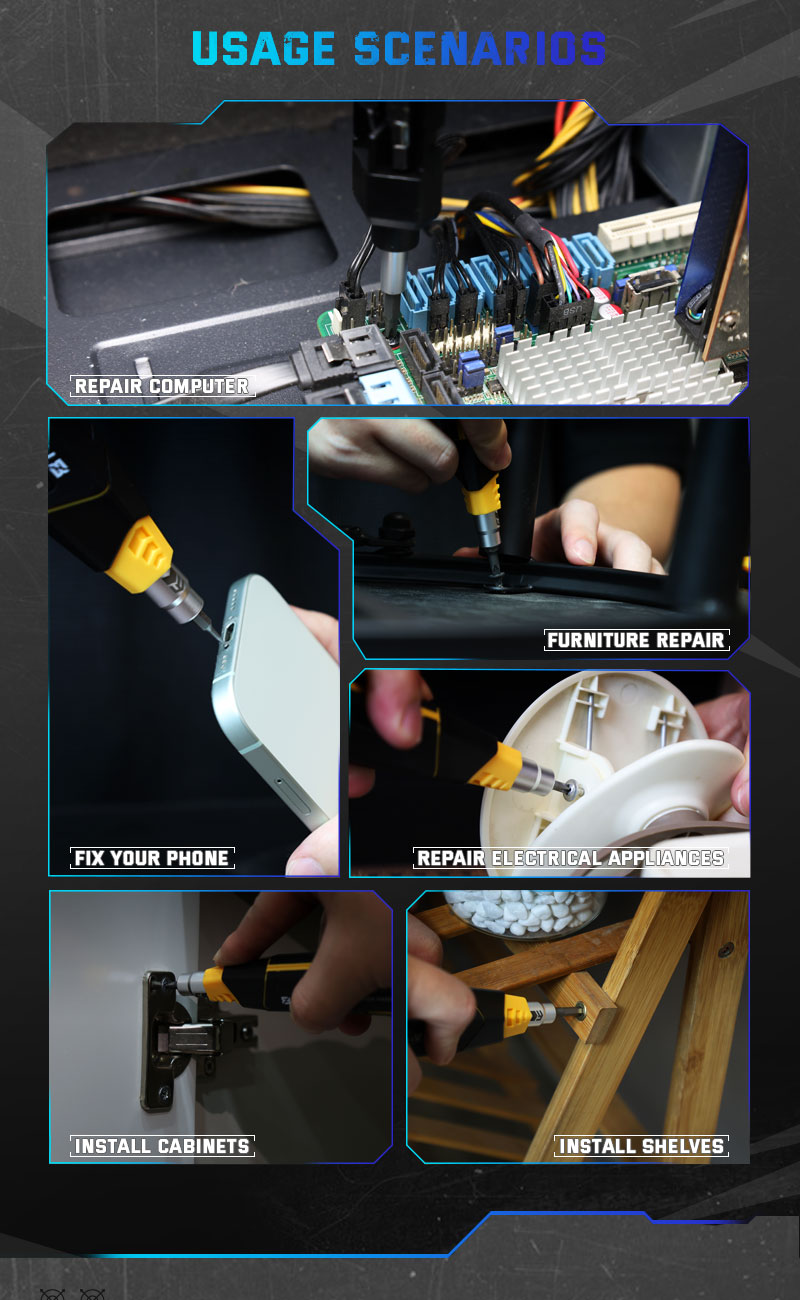 USAGE SCENARIOS

REPAIR COMPUTER

FURNITURE REPAIR

FIX YOUR PHONE

REPAIR ELECTRICAL APPLIANCES

INSTALL CABINETS

INSTALL SHELVES