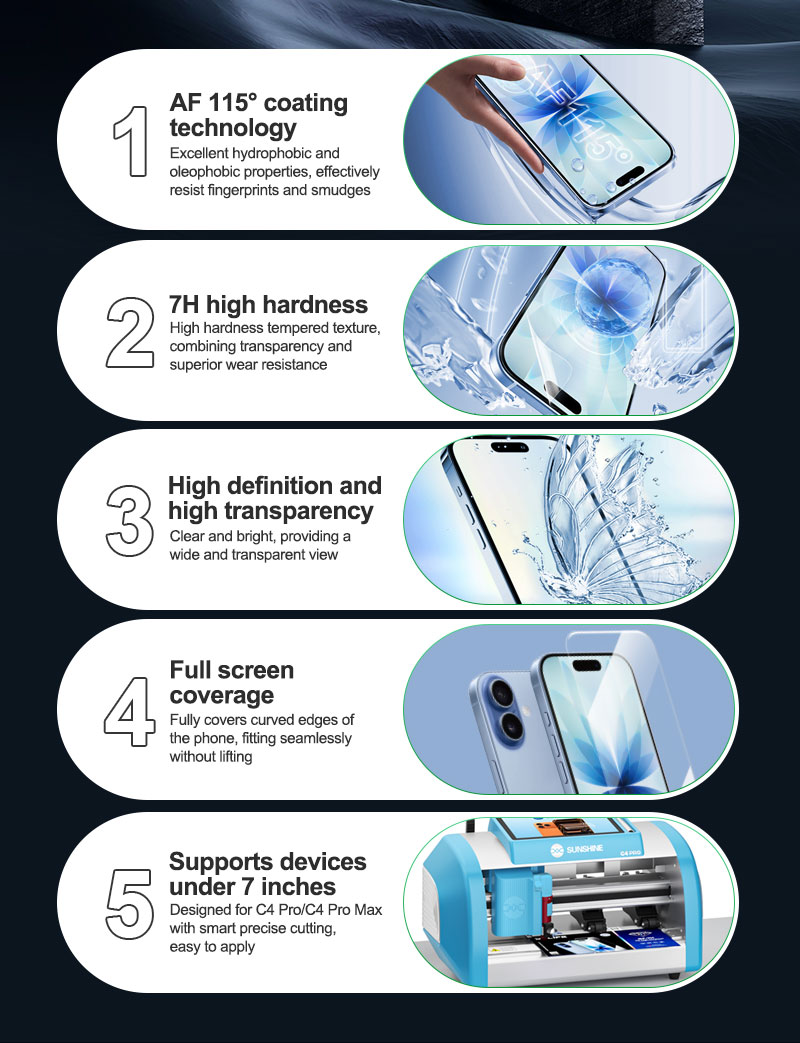 1
AF 115° coating technology
Excellent hydrophobic and oleophobic properties, effectively resist fingerprints and smudges

AF115°

2
7H high hardness
High hardness tempered texture, combining transparency and superior wear resistance

3
High definition and high transparency
Clear and bright, providing a wide and transparent view

4
Full screen coverage
Fully covers curved edges of the phone, fitting seamlessly without lifting

5
Supports devices under 7 inches
Designed for C4 Pro/C4 Pro Max with smart precise cutting, easy to apply

SUNSHINE
C4 PRO