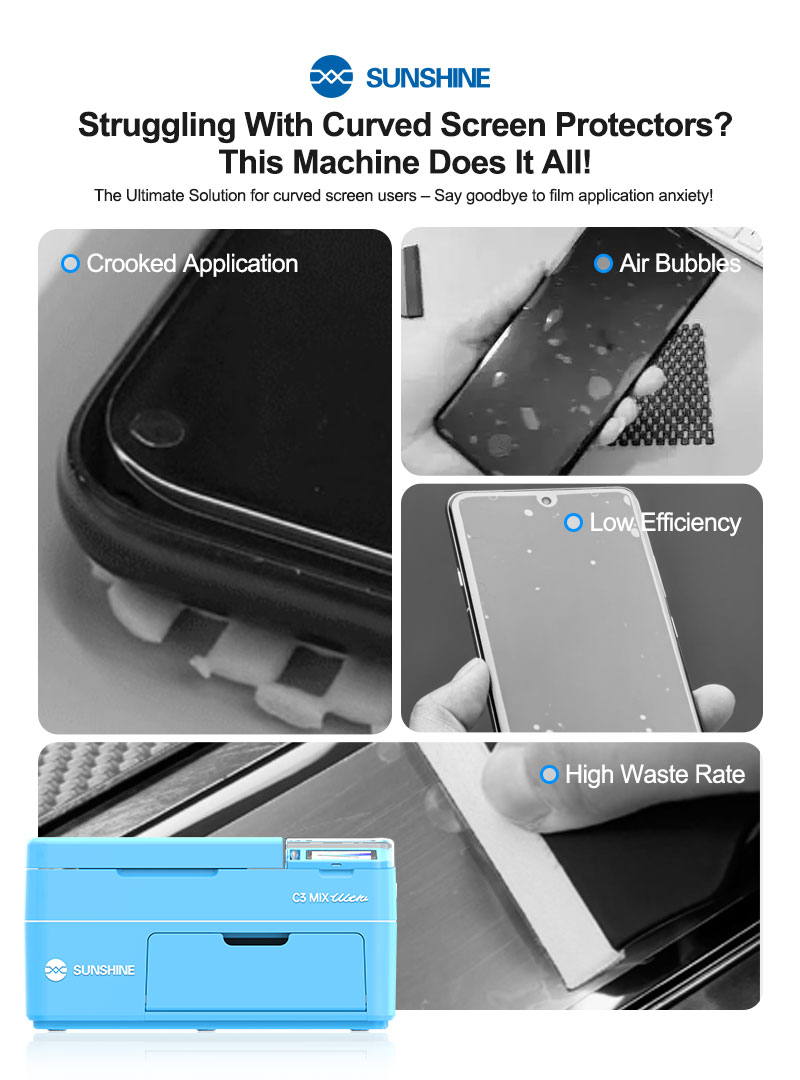 SUNSHINE

Struggling With Curved Screen Protectors?
This Machine Does It All!

The Ultimate Solution for curved screen users – Say goodbye to film application anxiety!

Crooked Application

Air Bubbles

Low Efficiency

High Waste Rate

C3 MIX Ultra

SUNSHINE