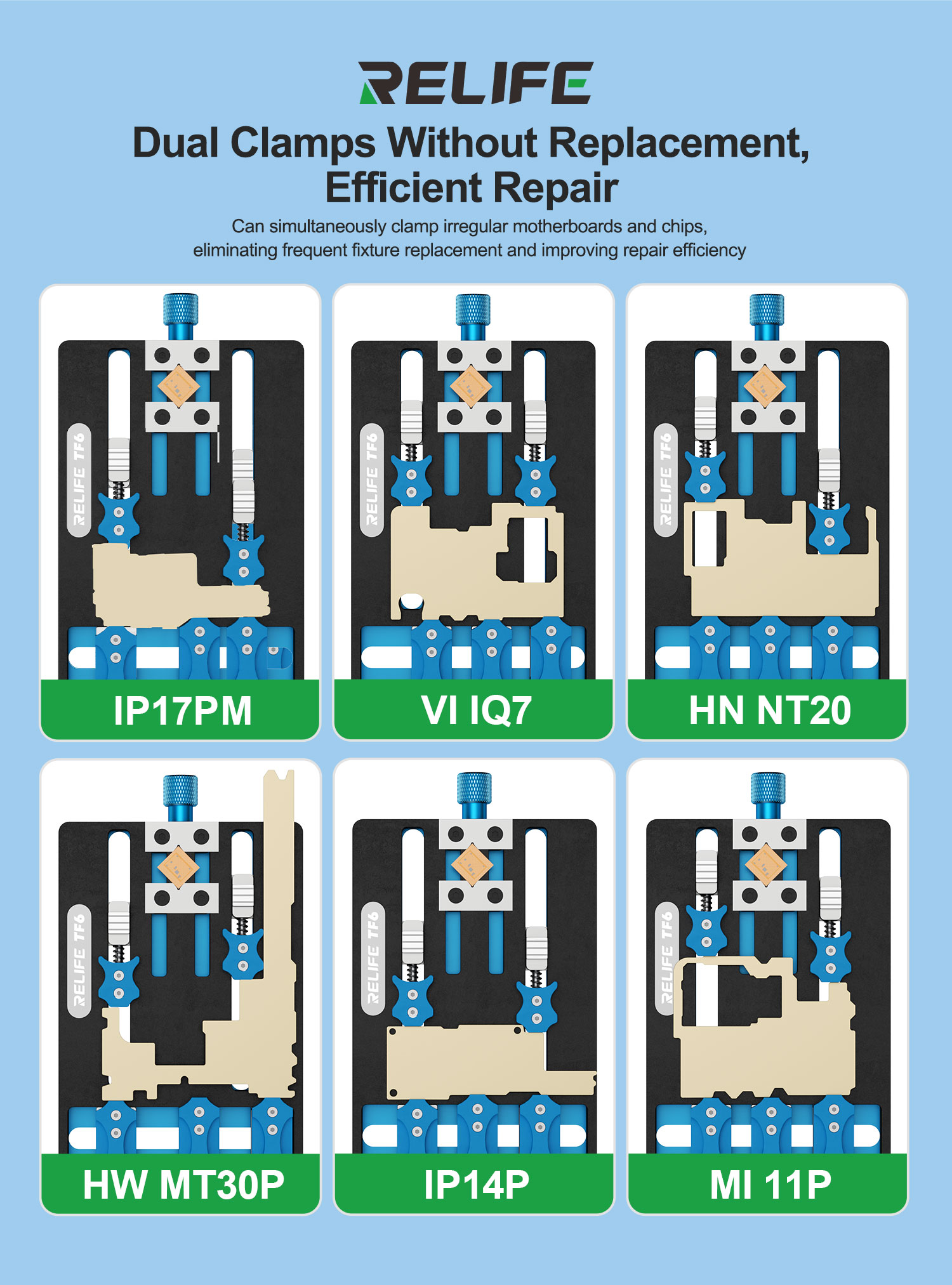 RELIFE

Dual Clamps Without Replacement, Efficient Repair

Can simultaneously clamp irregular motherboards and chips, eliminating frequent fixture replacement and improving repair efficiency

RELIFE TF6

IP17PM

RELIFE TF6

VI IQ7

RELIFE TF6

HN NT20

RELIFE TF6

HW MT30P

RELIFE TF6

IP14P

RELIFE TF6

MI 11P